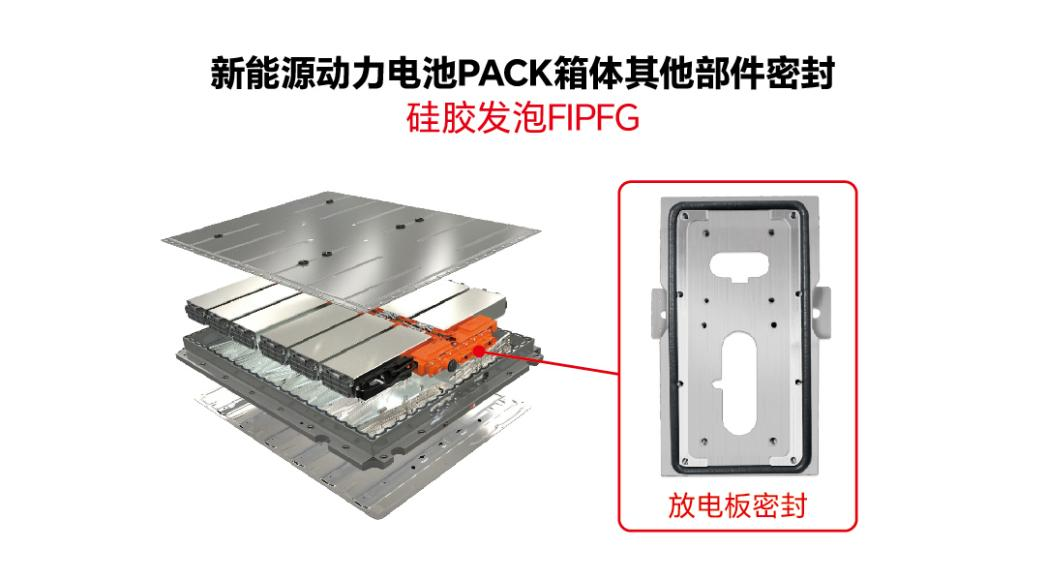 新能源动力电池PACK箱体其他部件密封
硅胶发泡FIPFG

放电板密封